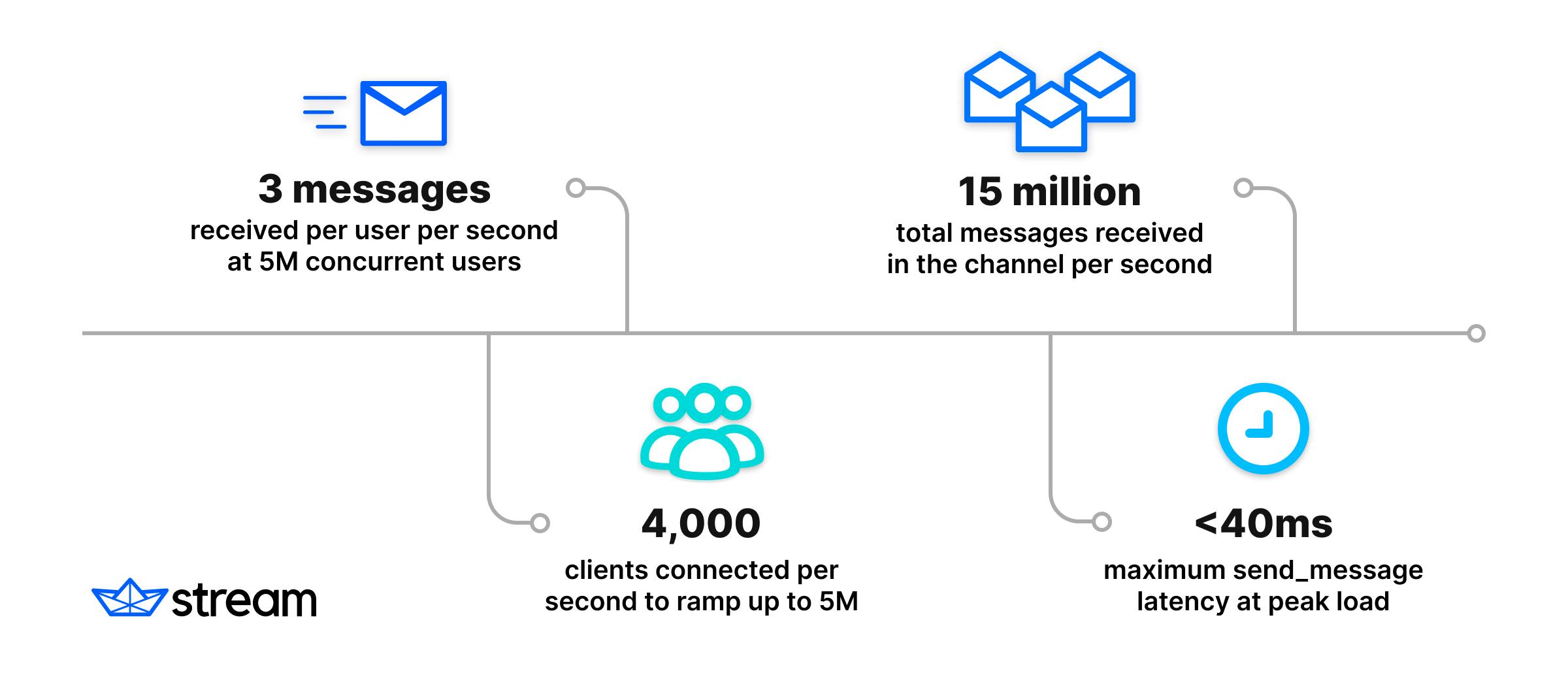 3 messages
received per user per second at 5M concurrent users

15 million
total messages received in the channel per second

4,000
clients connected per second to ramp up to 5M

<40ms
maximum send_message latency at peak load

stream